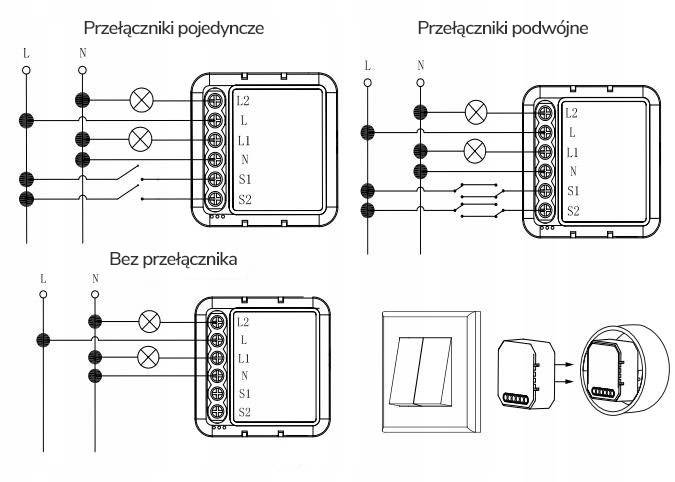 Przełączniki pojedyncze

L N

L2
L
L1
N
S1
S2

Przełączniki podwójne

L N

L2
L
L1
N
S1
S2

Bez przełącznika

L N

L2
L
L1
N
S1
S2